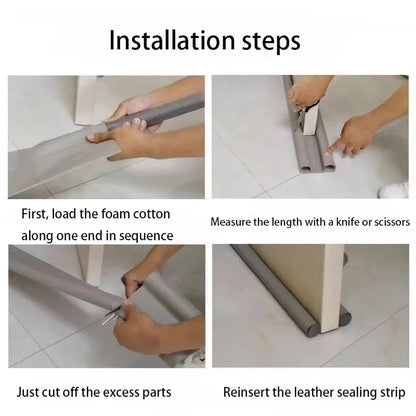 Installation steps

First, load the foam cotton along one end in sequence

Measure the length with a knife or scissors

Just cut off the excess parts

Reinsert the leather sealing strip