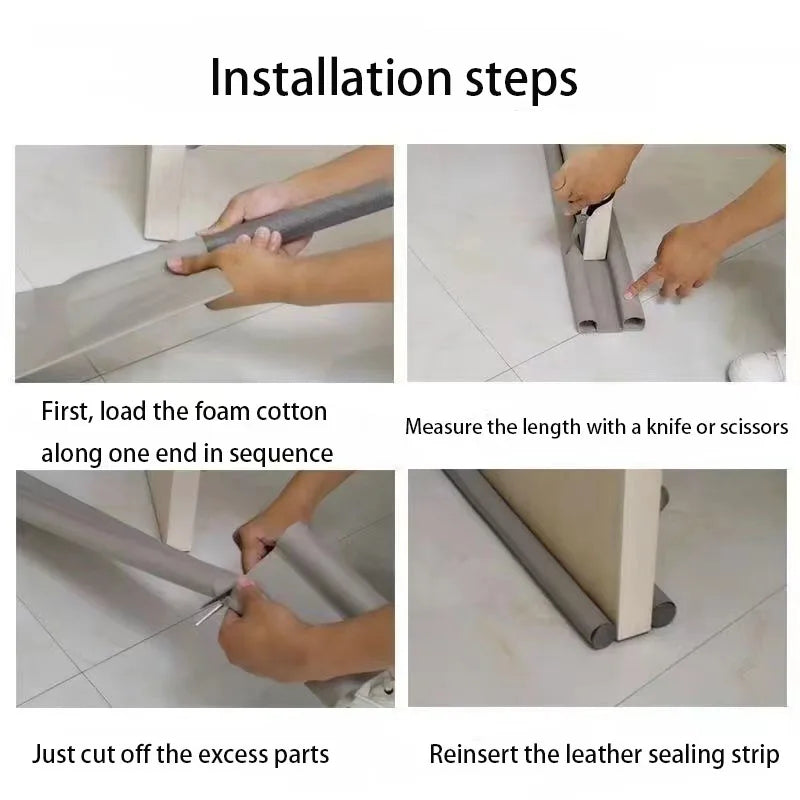 Installation steps

First, load the foam cotton along one end in sequence

Measure the length with a knife or scissors

Just cut off the excess parts

Reinsert the leather sealing strip