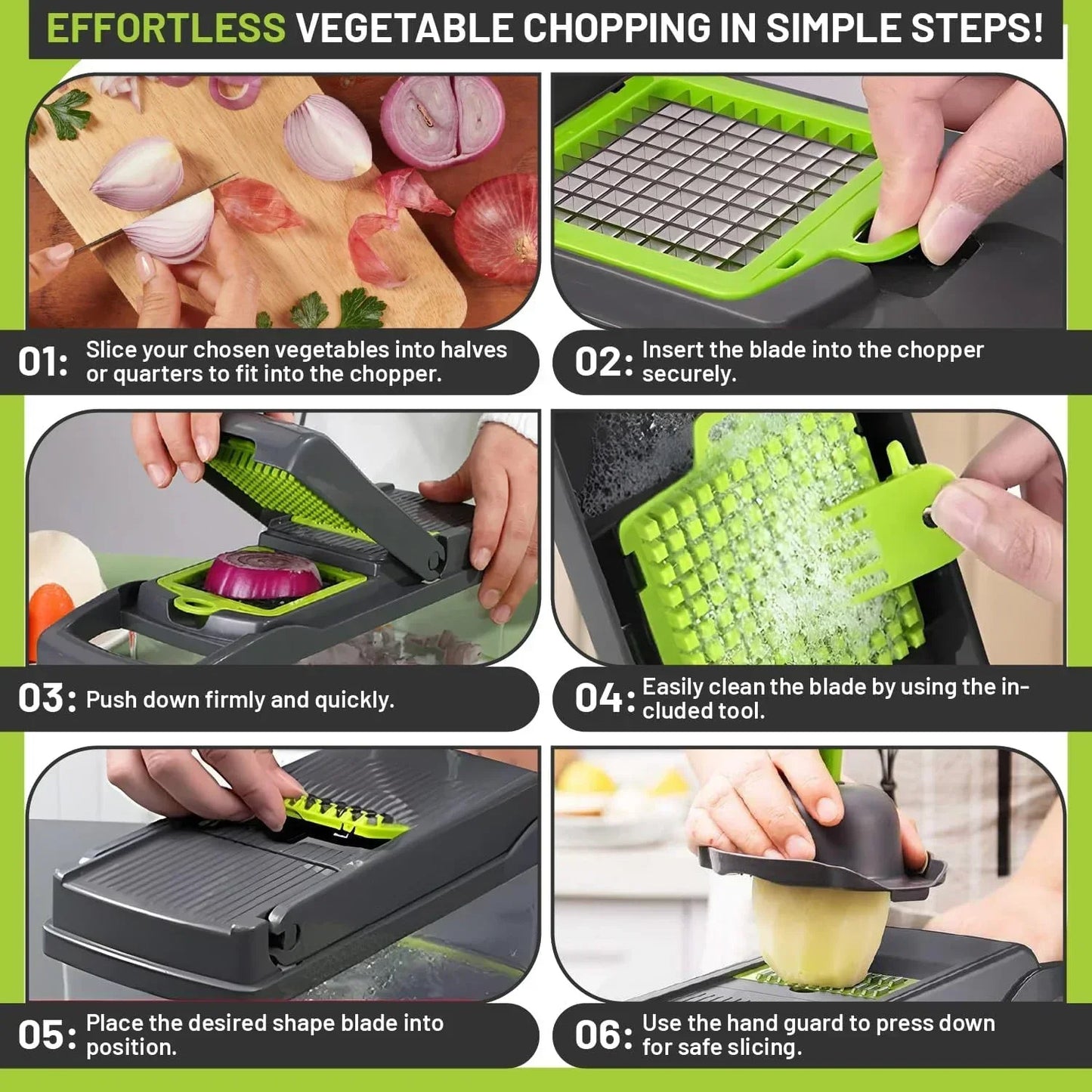 EFFORTLESS VEGETABLE CHOPPING IN SIMPLE STEPS!

01: Slice your chosen vegetables into halves or quarters to fit into the chopper.

02: Insert the blade into the chopper securely.

03: Push down firmly and quickly.

04: Easily clean the blade by using the included tool.

05: Place the desired shape blade into position.

06: Use the hand guard to press down for safe slicing.