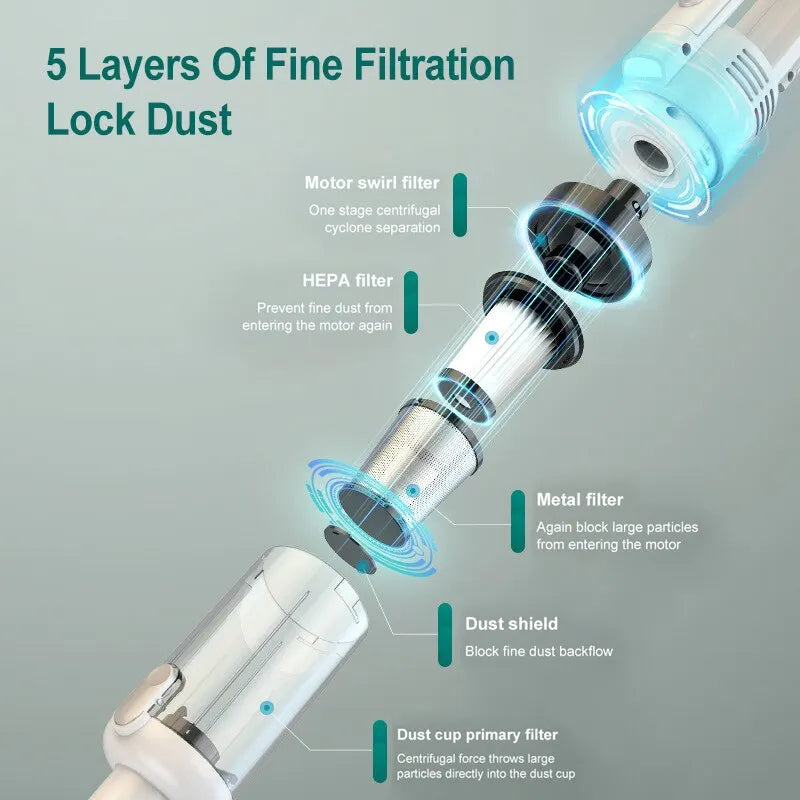 5 Layers Of Fine Filtration Lock Dust

Motor swirl filter

One stage centrifugal cyclone separation

HEPA filter

Prevent fine dust from entering the motor again

Metal filter

Again block large particles from entering the motor

Dust shield

Block fine dust backflow

Dust cup primary filter

Centrifugal force throws large particles directly into the dust cup